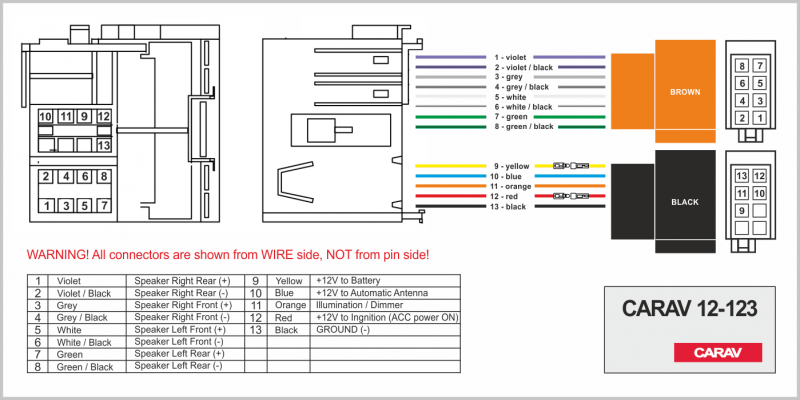 10 11 9 12
13
2 4 6 8
1 3 5 7

1 - violet
2 - violet / black
3 - grey
4 - grey / black
5 - white
6 - white / black
7 - green
8 - green / black

BROWN

8 7
6 5
4 3
2 1

9 - yellow
10 - blue
11 - orange
12 - red
13 - black

BLACK

13 12
11 10
9

WARNING! All connectors are shown from WIRE side, NOT from pin side!

| 1 | Violet | Speaker Right Rear (+) | 9 | Yellow | +12V to Battery |
|---|---|---|---|---|---|
| 2 | Violet / Black | Speaker Right Rear (-) | 10 | Blue | +12V to Automatic Antenna |
| 3 | Grey | Speaker Right Front (+) | 11 | Orange | Illumination / Dimmer |
| 4 | Grey / Black | Speaker Right Front (-) | 12 | Red | +12V to Ingnition (ACC power ON) |
| 5 | White | Speaker Left Front (+) | 13 | Black | GROUND (-) |
| 6 | White / Black | Speaker Left Front (-) | | | |
| 7 | Green | Speaker Left Rear (+) | | | |
| 8 | Green / Black | Speaker Left Rear (-) | | | |

CARAV 12-123

CARAV