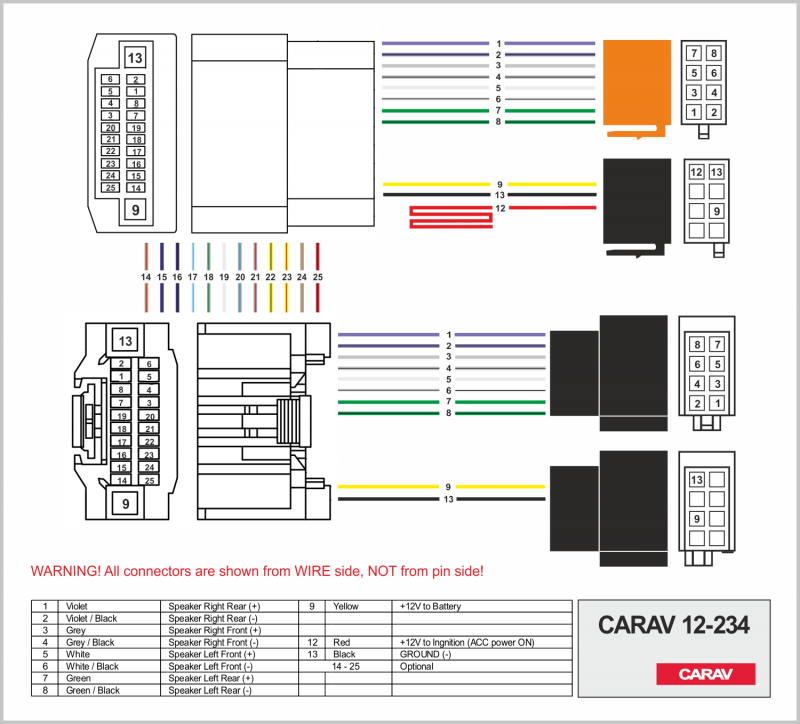 13
6 2
5 1
4 8
3 7
20 19
21 18
22 17
23 16
24 15
25 14
9

1
2
3
4
5
6
7
8

7 8
5 6
3 4
1 2

9
13
12

12 13
9

14 15 16 17 18 19 20 21 22 23 24 25

13
2 6
1 5
8 4
7 3
19 20
18 21
17 22
16 23
15 24
14 25
9

1
2
3
4
5
6
7
8

8 7
6 5
4 3
2 1

9
13

13
9

WARNING! All connectors are shown from WIRE side, NOT from pin side!

| | | | | | |
|---|---|---|---|---|---|
| 1 | Violet | Speaker Right Rear (+) | 9 | Yellow | +12V to Battery |
| 2 | Violet / Black | Speaker Right Rear (-) | | | |
| 3 | Grey | Speaker Right Front (+) | | | |
| 4 | Grey / Black | Speaker Right Front (-) | 12 | Red | +12V to Ingnition (ACC power ON) |
| 5 | White | Speaker Left Front (+) | 13 | Black | GROUND (-) |
| 6 | White / Black | Speaker Left Front (-) | 14 - 25 | | Optional |
| 7 | Green | Speaker Left Rear (+) | | | |
| 8 | Green / Black | Speaker Left Rear (-) | | | |

CARAV 12-234

CARAV